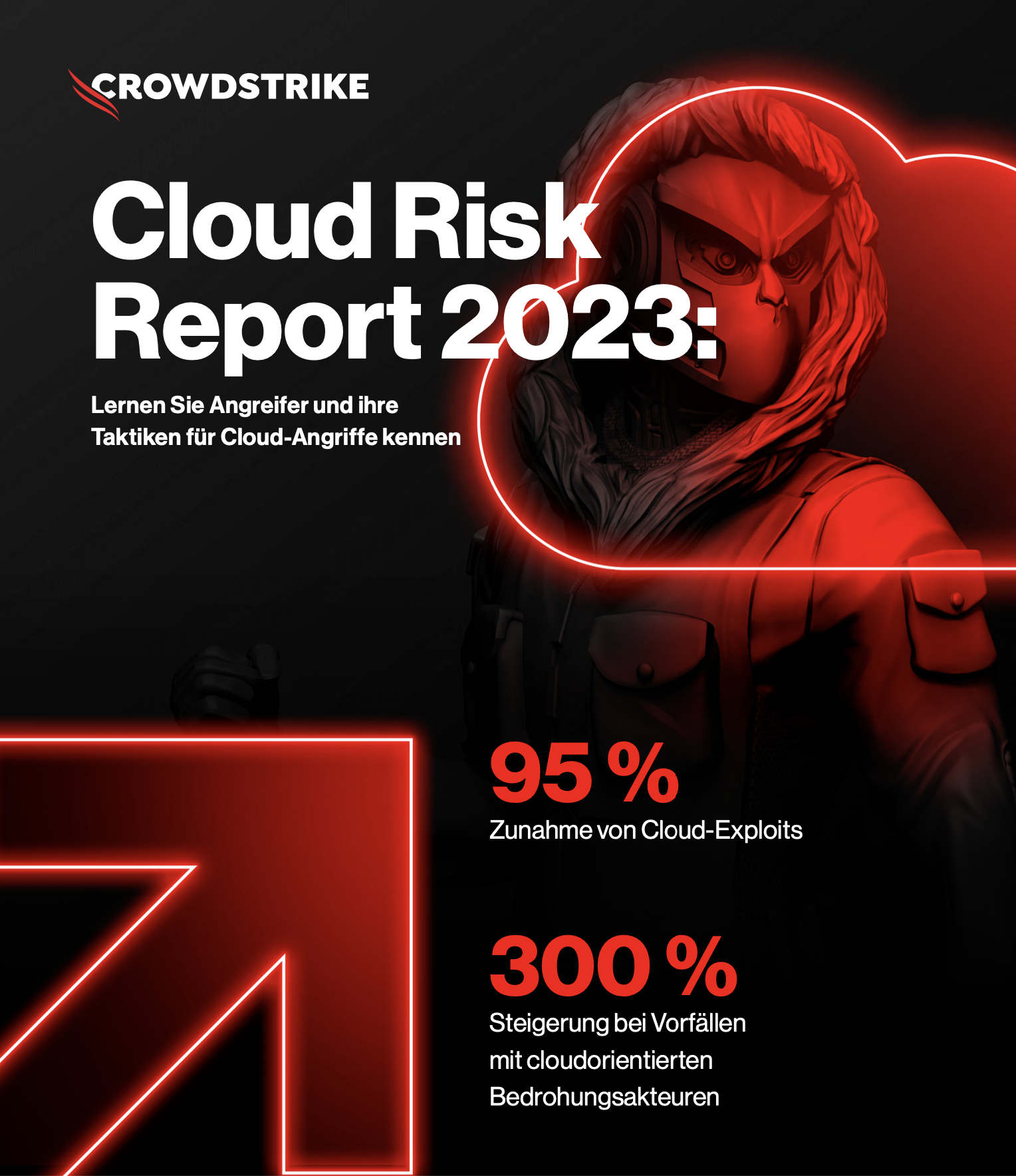 CROWDSTRIKE

Cloud Risk Report 2023:

Lernen Sie Angreifer und ihre Taktiken für Cloud-Angriffe kennen

95 %

Zunahme von Cloud-Exploits

300 %

Steigerung bei Vorfällen mit cloudorientierten Bedrohungsakteuren