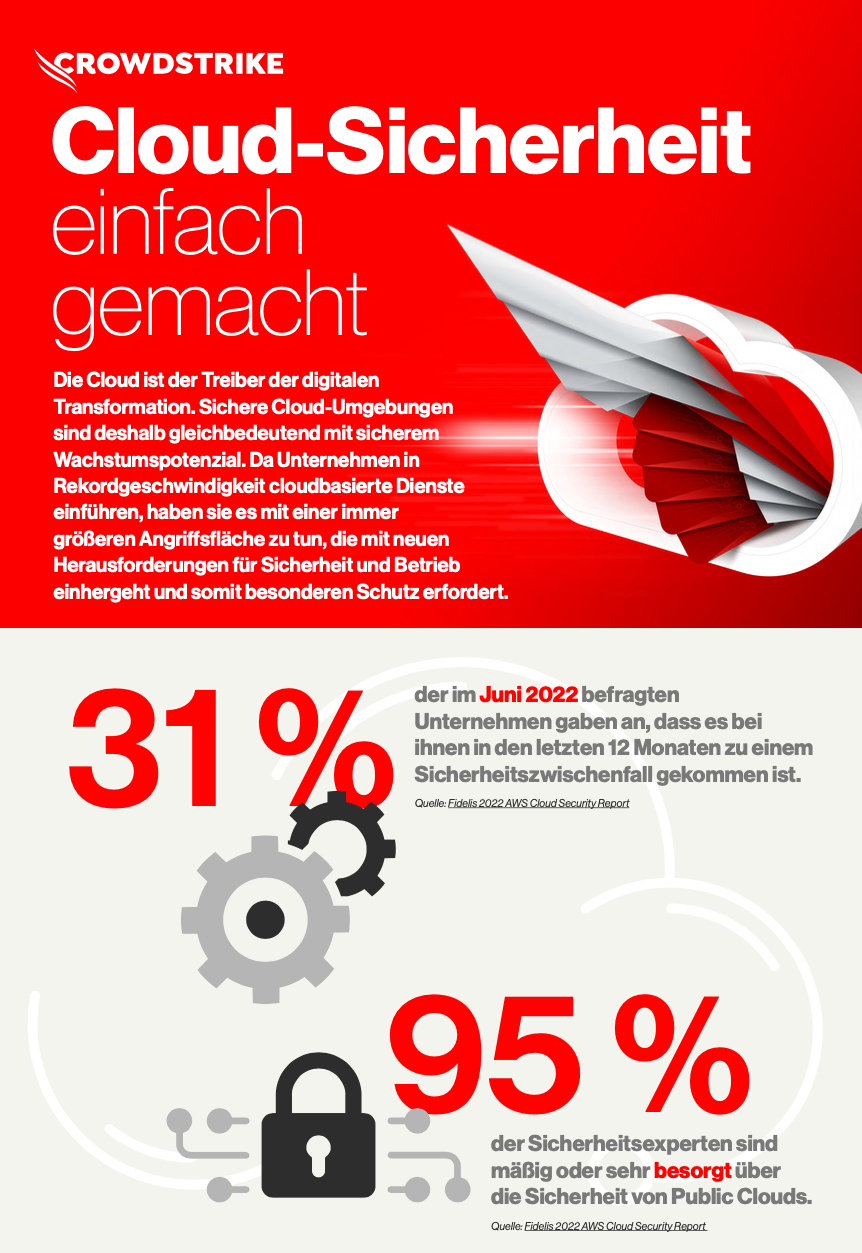 CROWDSTRIKE

Cloud-Sicherheit einfach gemacht

Die Cloud ist der Treiber der digitalen Transformation. Sichere Cloud-Umgebungen sind deshalb gleichbedeutend mit sicherem Wachstumspotenzial. Da Unternehmen in Rekordgeschwindigkeit cloudbasierte Dienste einführen, haben sie es mit einer immer größeren Angriffsfläche zu tun, die mit neuen Herausforderungen für Sicherheit und Betrieb einhergeht und somit besonderen Schutz erfordert.

31 %

der im Juni 2022 befragten Unternehmen gaben an, dass es bei ihnen in den letzten 12 Monaten zu einem Sicherheitszwischenfall gekommen ist.

Quelle: Fidelis 2022 AWS Cloud Security Report

95 %

der Sicherheitsexperten sind mäßig oder sehr besorgt über die Sicherheit von Public Clouds.

Quelle: Fidelis 2022 AWS Cloud Security Report