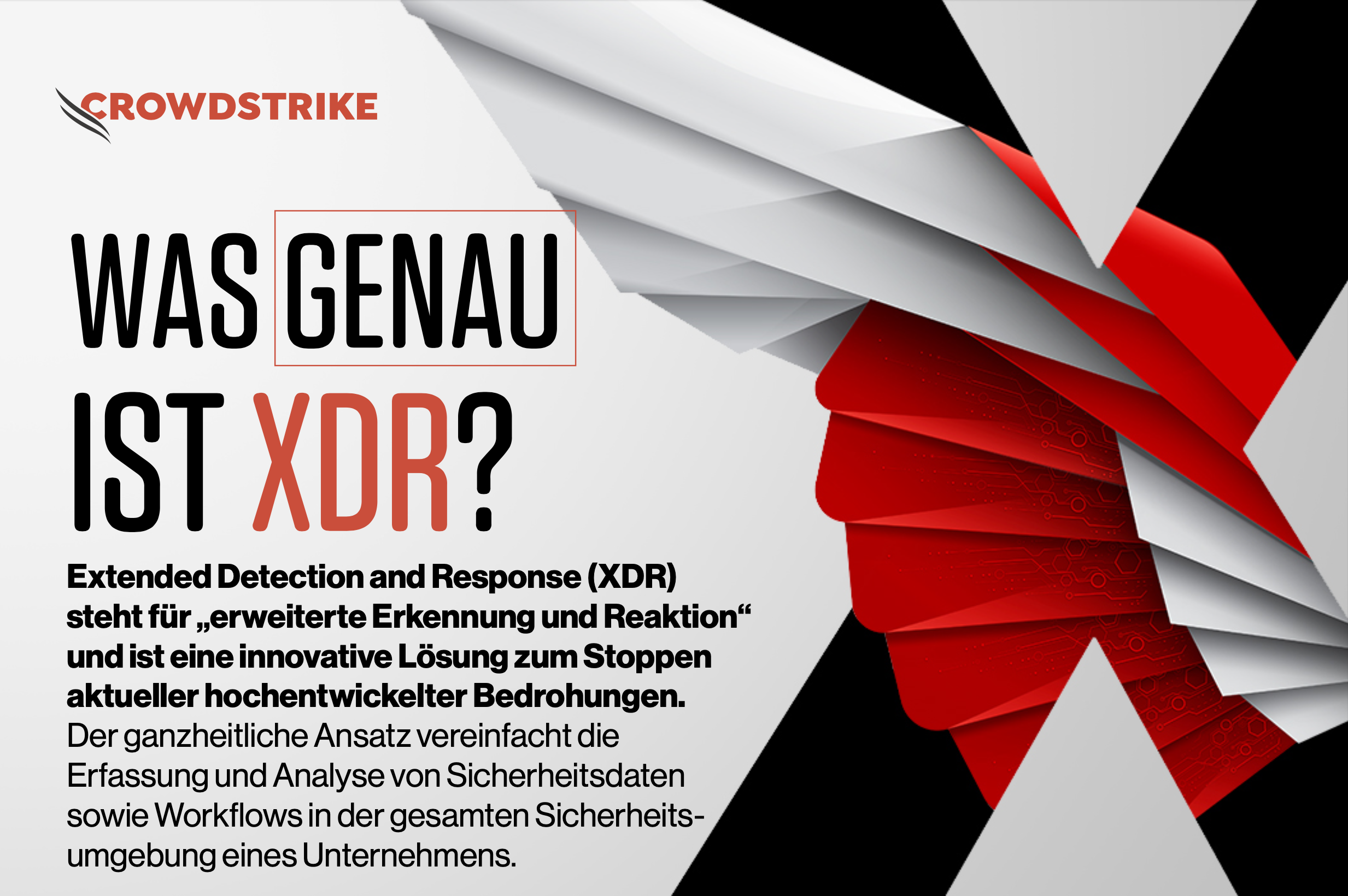 CROWDSTRIKE

WAS GENAU IST XDR?

Extended Detection and Response (XDR) steht für „erweiterte Erkennung und Reaktion“ und ist eine innovative Lösung zum Stoppen aktueller hochentwickelter Bedrohungen. Der ganzheitliche Ansatz vereinfacht die Erfassung und Analyse von Sicherheitsdaten sowie Workflows in der gesamten Sicherheitsumgebung eines Unternehmens.